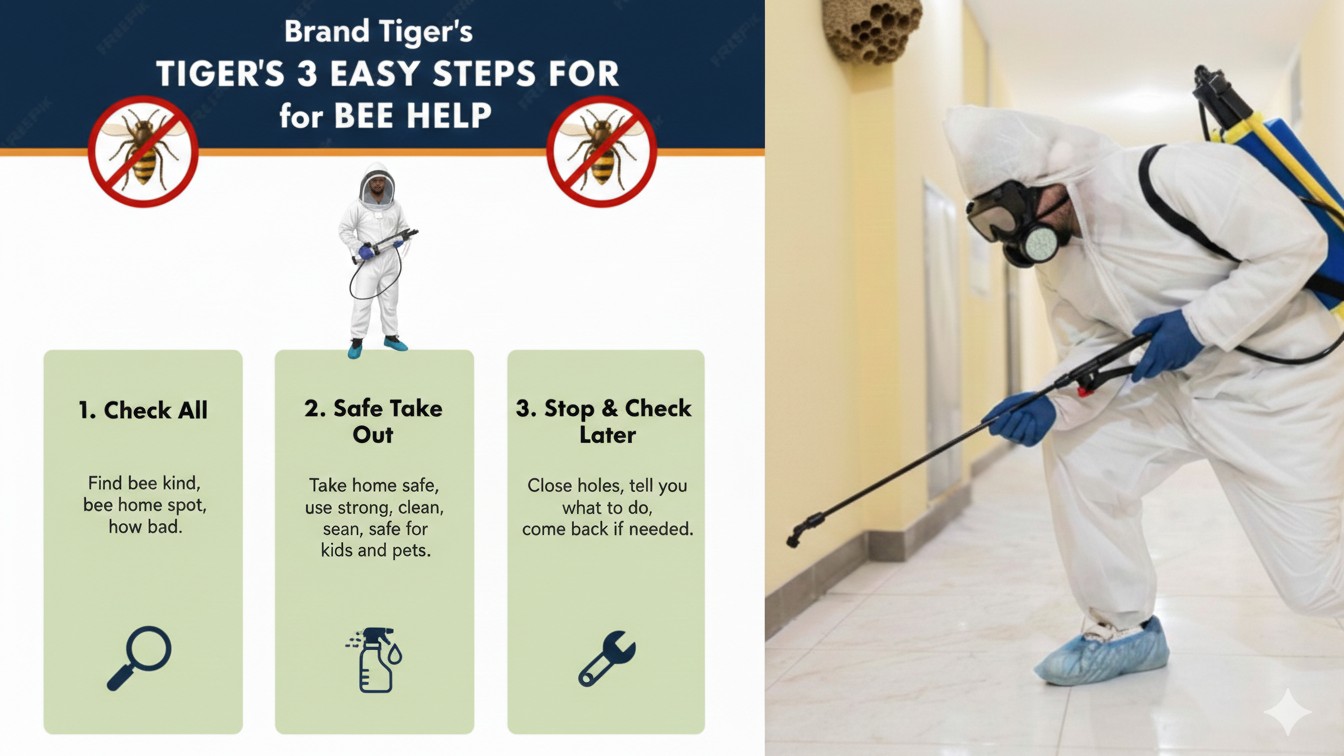 Brand Tiger's
TIGER'S 3 EASY STEPS FOR
for BEE HELP

1. Check All

Find bee kind, bee home spot, how bad.

2. Safe Take Out

Take home safe, use strong, clean, sean, safe for kids and pets.

3. Stop & Check Later

Close holes, tell you what to do, come back if needed.